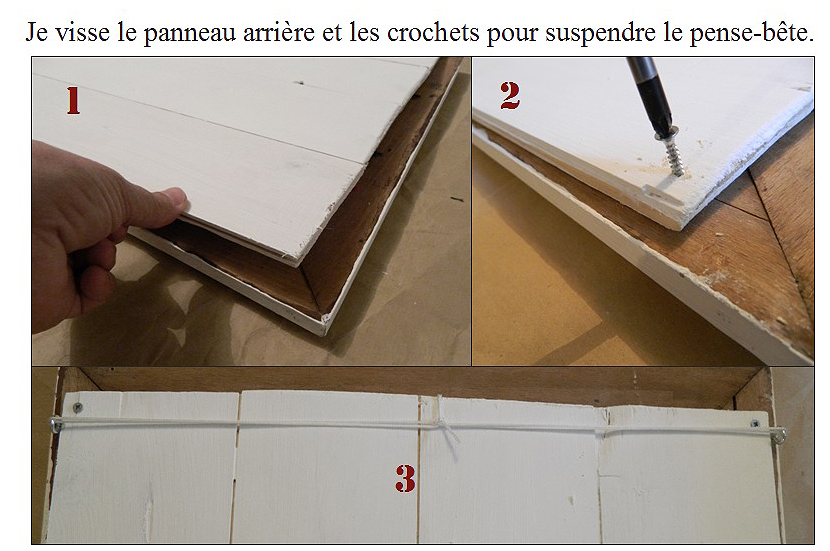 Je visse le panneau arrière et les crochets pour suspendre le pense-bête.

1

2

3