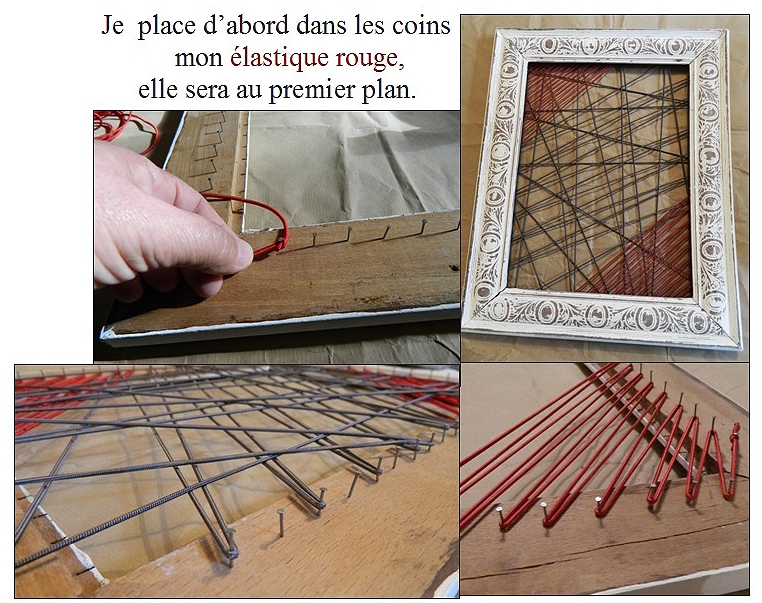 Je place d'abord dans les coins mon élastique rouge, elle sera au premier plan.