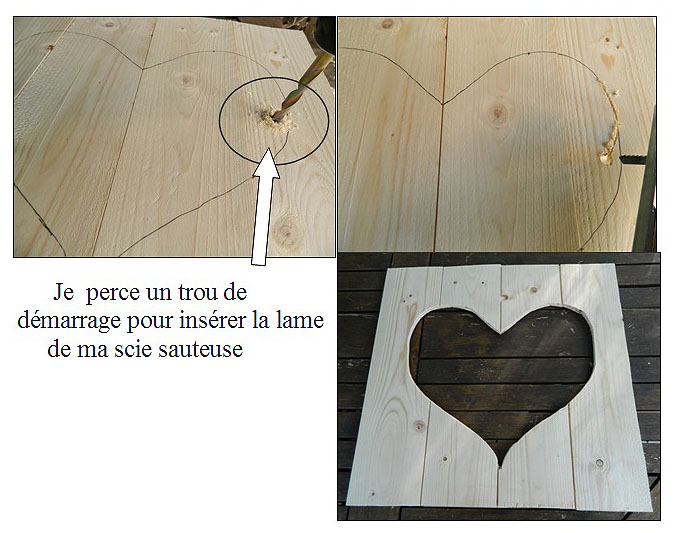 Je perce un trou de démarrage pour insérer la lame de ma scie sauteuse