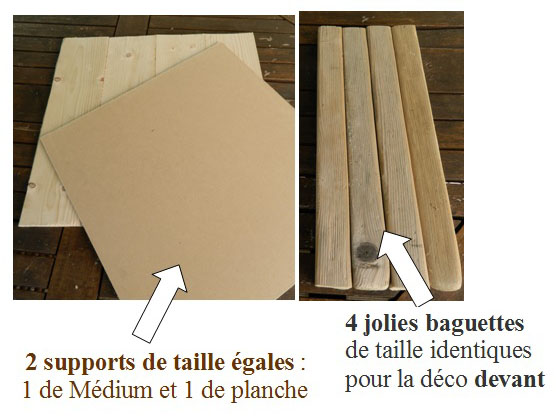 2 supports de taille égales :
1 de Médium et 1 de planche

4 jolies baguettes
de taille identiques
pour la déco devant