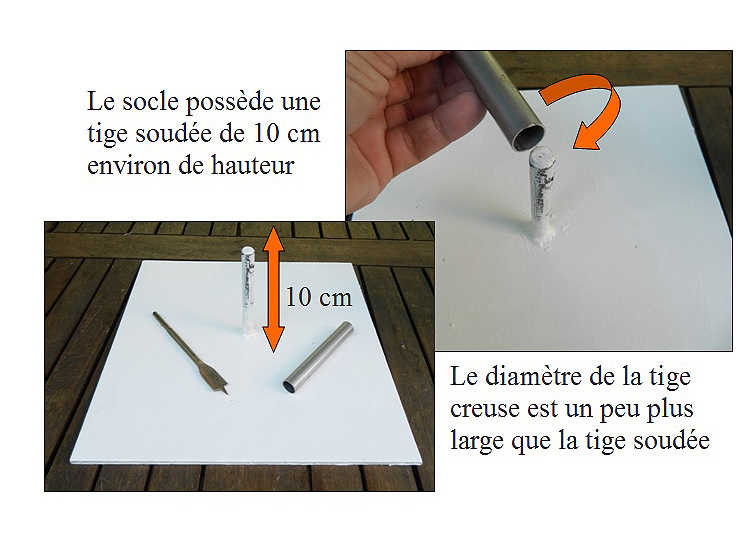 Le socle possède une tige soudée de 10 cm environ de hauteur

10 cm

Le diamètre de la tige creuse est un peu plus large que la tige soudée