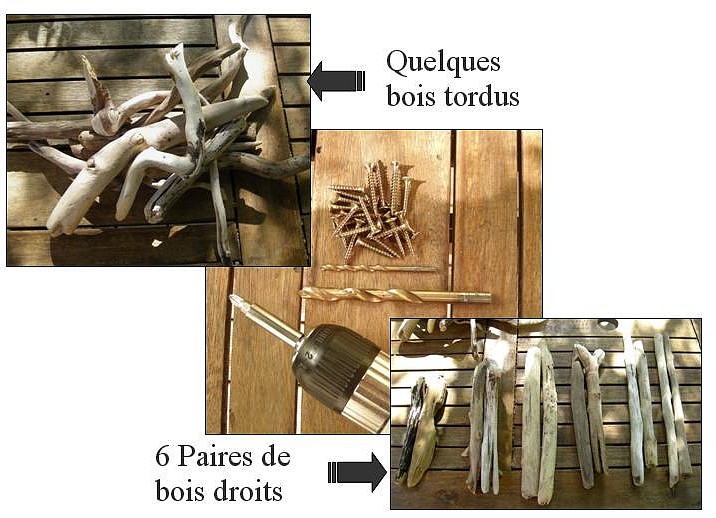 Quelques bois tordus

6 Paires de bois droits